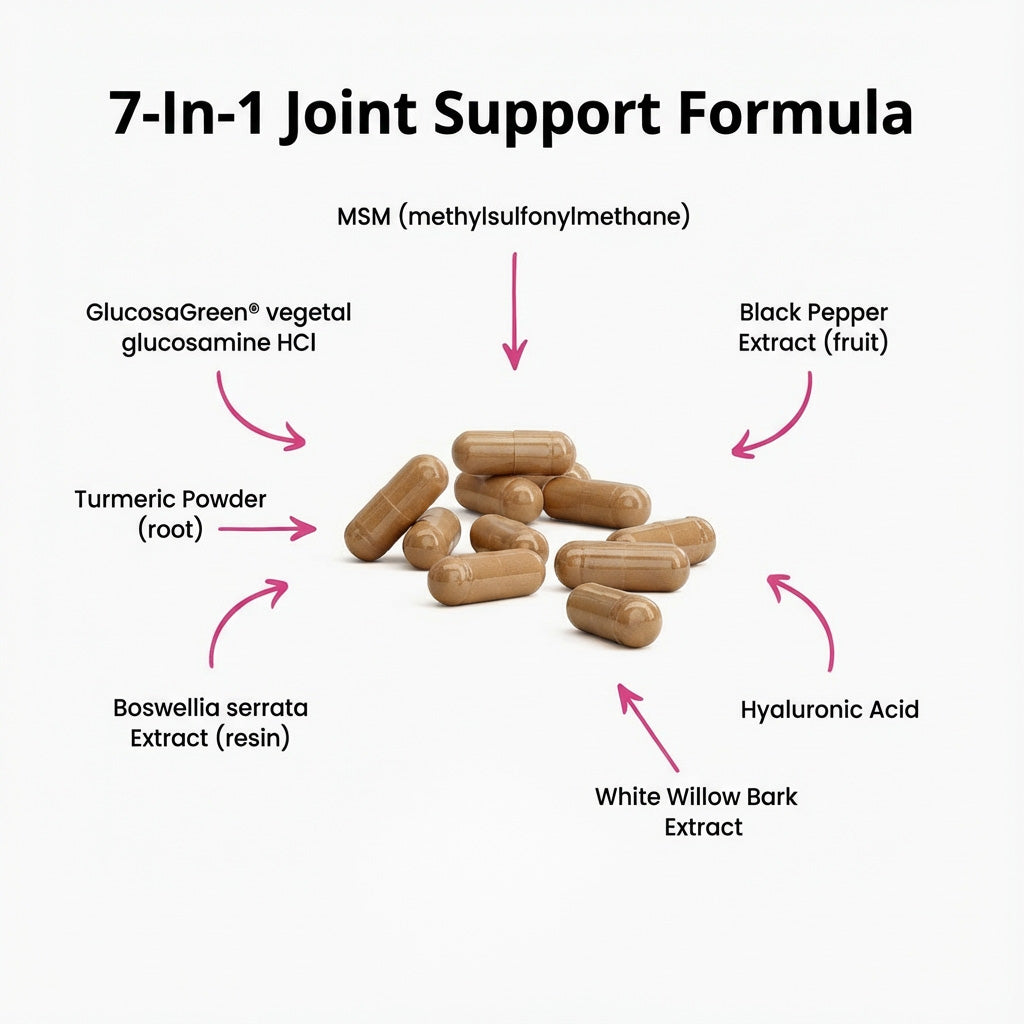 7-In-1 Joint Support Formula

MSM (methylsulfonylmethane)

GlucosaGreen® vegetal glucosamine HCl

Black Pepper Extract (fruit)

Turmeric Powder (root)

Boswellia serrata Extract (resin)

Hyaluronic Acid

White Willow Bark Extract